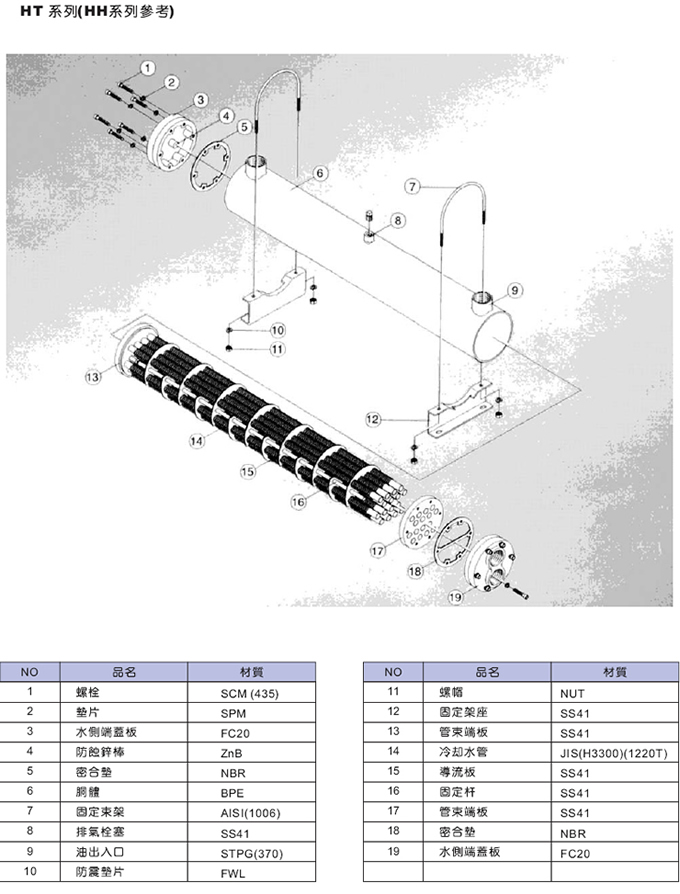 HT 系列(HH系列參考)

1
2
3
4
5
6
7
8
9
10
11
12
13
14
15
16
17
18
19

| NO | 品名 | 材質 |
|---|---|---|
| 1 | 螺栓 | SCM (435) |
| 2 | 墊片 | SPM |
| 3 | 水側端蓋板 | FC20 |
| 4 | 防蝕鋅棒 | ZnB |
| 5 | 密合墊 | NBR |
| 6 | 胴體 | BPE |
| 7 | 固定束架 | AISI(1006) |
| 8 | 排氣栓塞 | SS41 |
| 9 | 油出入口 | STPG(370) |
| 10 | 防震墊片 | FWL |

| NO | 品名 | 材質 |
|---|---|---|
| 11 | 螺帽 | NUT |
| 12 | 固定架座 | SS41 |
| 13 | 管束端板 | SS41 |
| 14 | 冷却水管 | JIS(H3300)(1220T) |
| 15 | 導流板 | SS41 |
| 16 | 固定杆 | SS41 |
| 17 | 管束端板 | SS41 |
| 18 | 密合墊 | NBR |
| 19 | 水側端蓋板 | FC20 |
| | | |