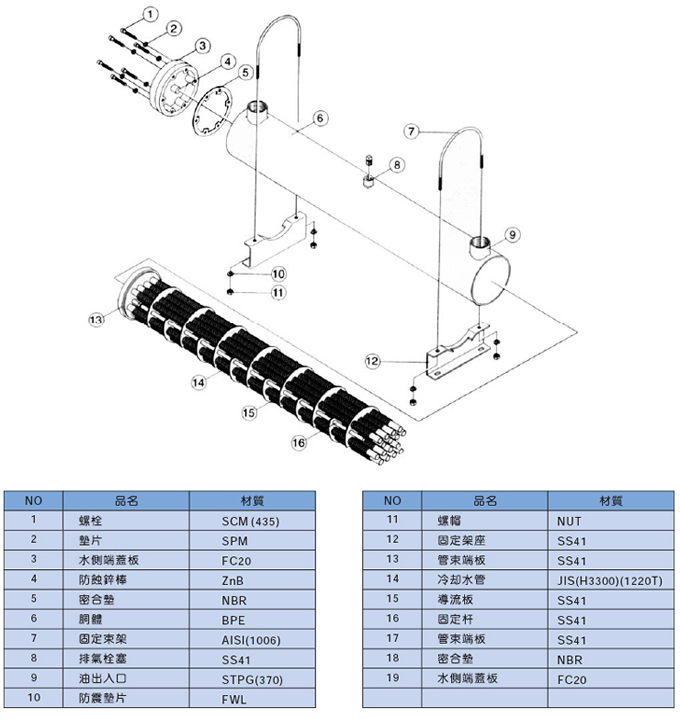 1
2
3
4
5
6
7
8
9
10
11
12
13
14
15
16

| NO | 品名 | 材質 |
|---|---|---|
| 1 | 螺栓 | SCM (435) |
| 2 | 墊片 | SPM |
| 3 | 水側端蓋板 | FC20 |
| 4 | 防蝕鋅棒 | ZnB |
| 5 | 密合墊 | NBR |
| 6 | 胴體 | BPE |
| 7 | 固定束架 | AISI(1006) |
| 8 | 排氣栓塞 | SS41 |
| 9 | 油出入口 | STPG(370) |
| 10 | 防震墊片 | FWL |

| NO | 品名 | 材質 |
|---|---|---|
| 11 | 螺帽 | NUT |
| 12 | 固定架座 | SS41 |
| 13 | 管束端板 | SS41 |
| 14 | 冷却水管 | JIS(H3300)(1220T) |
| 15 | 導流板 | SS41 |
| 16 | 固定杆 | SS41 |
| 17 | 管束端板 | SS41 |
| 18 | 密合墊 | NBR |
| 19 | 水側端蓋板 | FC20 |
| | | |